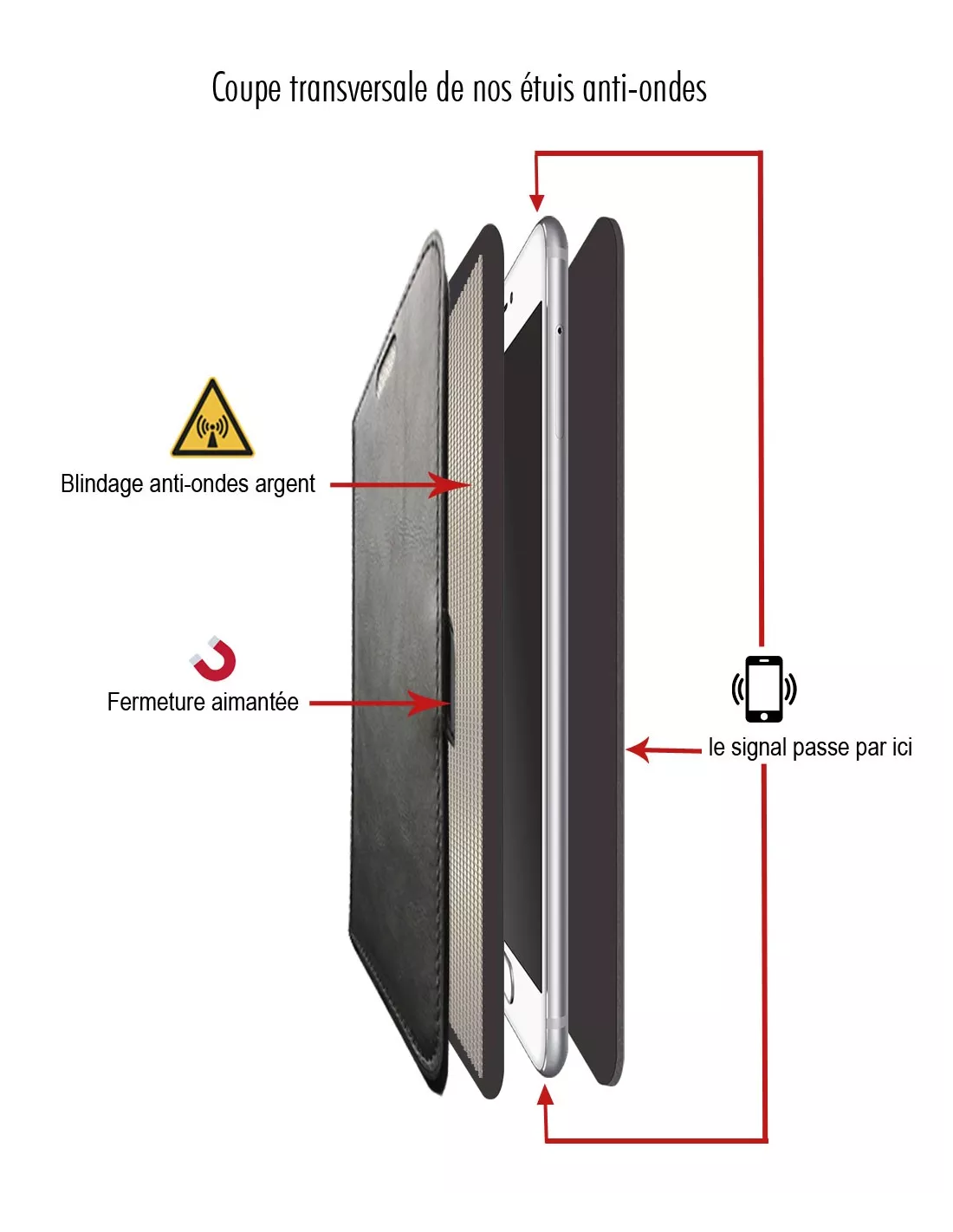 Coupe transversale de nos étuis anti-ondes

Blindage anti-ondes argent

Fermeture aimantée

le signal passe par ici